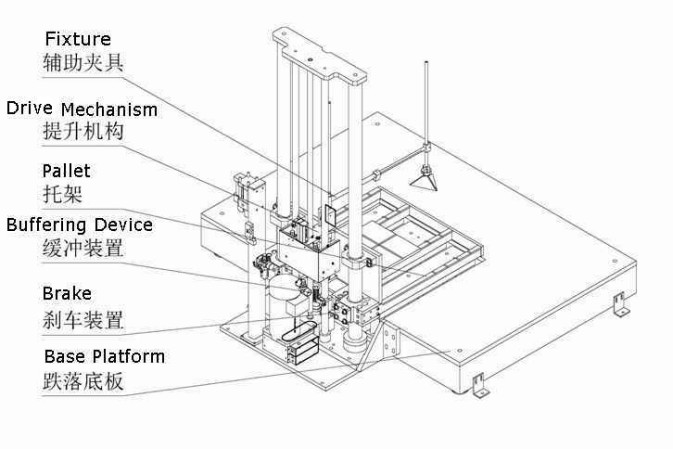 Fixture
辅助夹具

Drive Mechanism
提升机构

Pallet
托架

Buffering Device
缓冲装置

Brake
刹车装置

Base Platform
跌落底板